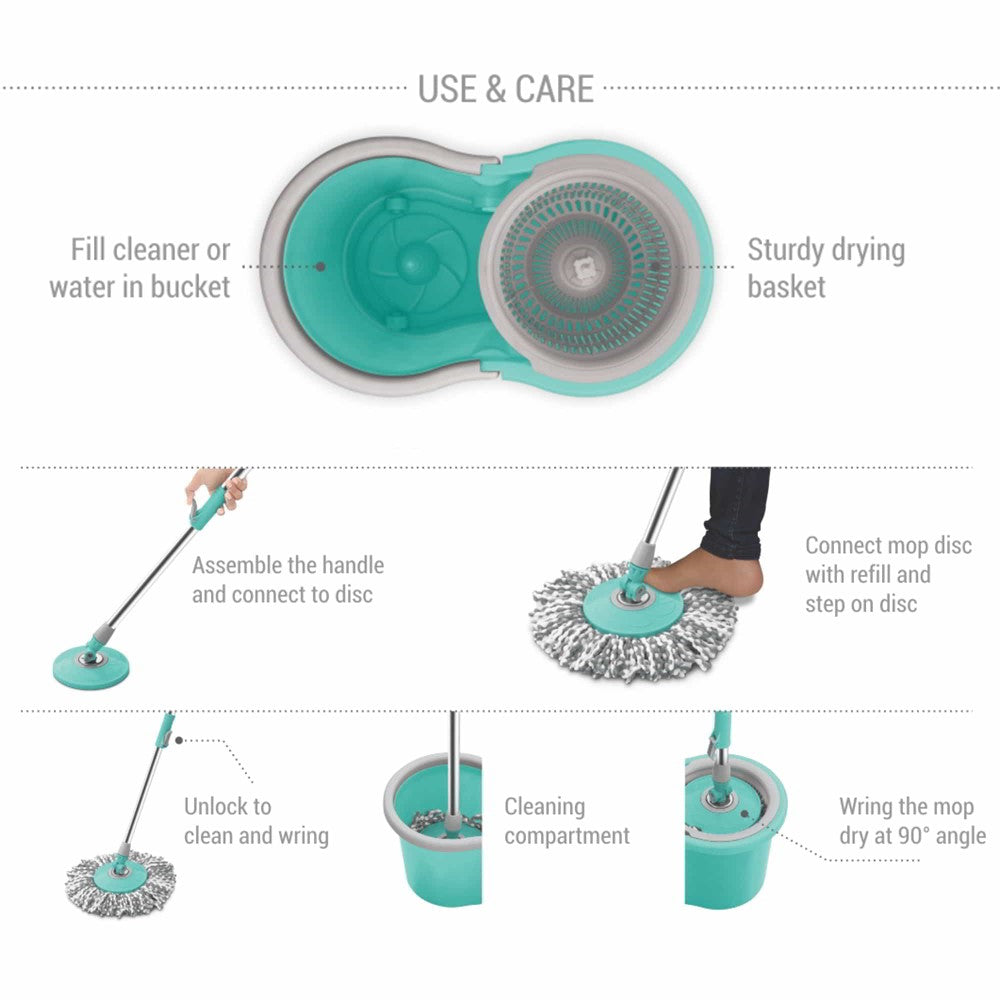 USE & CARE

Fill cleaner or water in bucket

Sturdy drying basket

Assemble the handle and connect to disc

Connect mop disc with refill and step on disc

Unlock to clean and wring

Cleaning compartment

Wring the mop dry at 90° angle