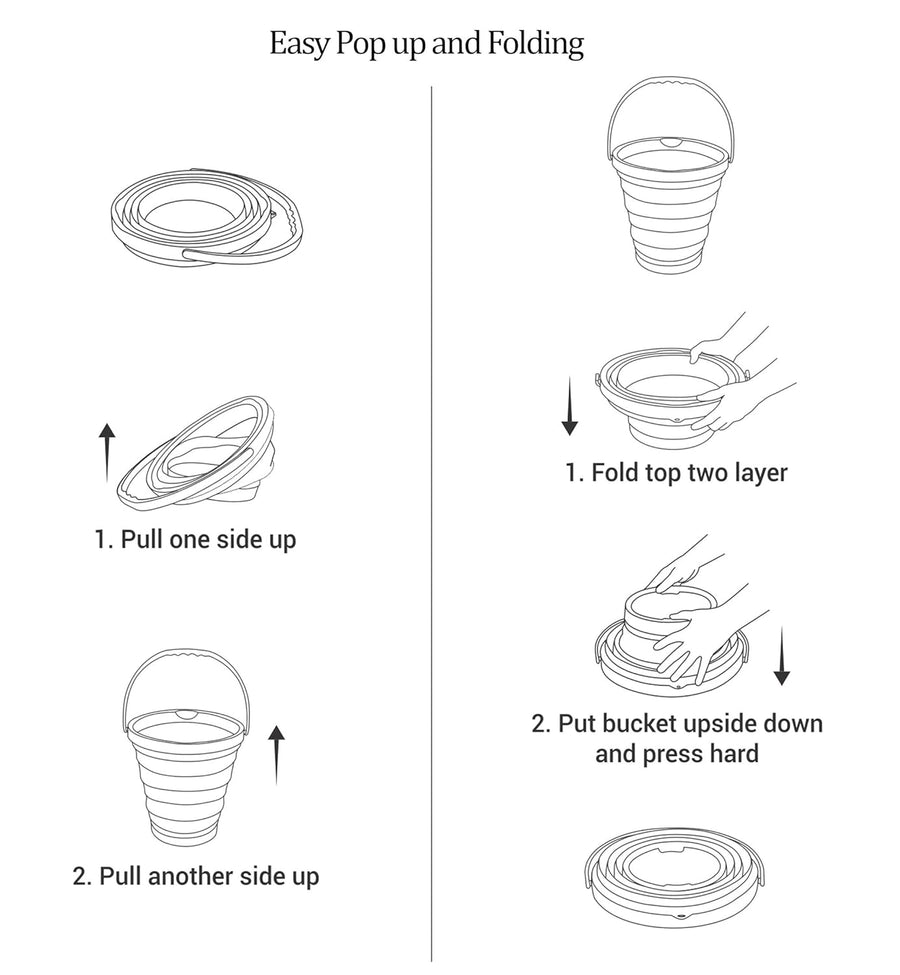 Easy Pop up and Folding

1. Pull one side up

2. Pull another side up

1. Fold top two layer

2. Put bucket upside down and press hard