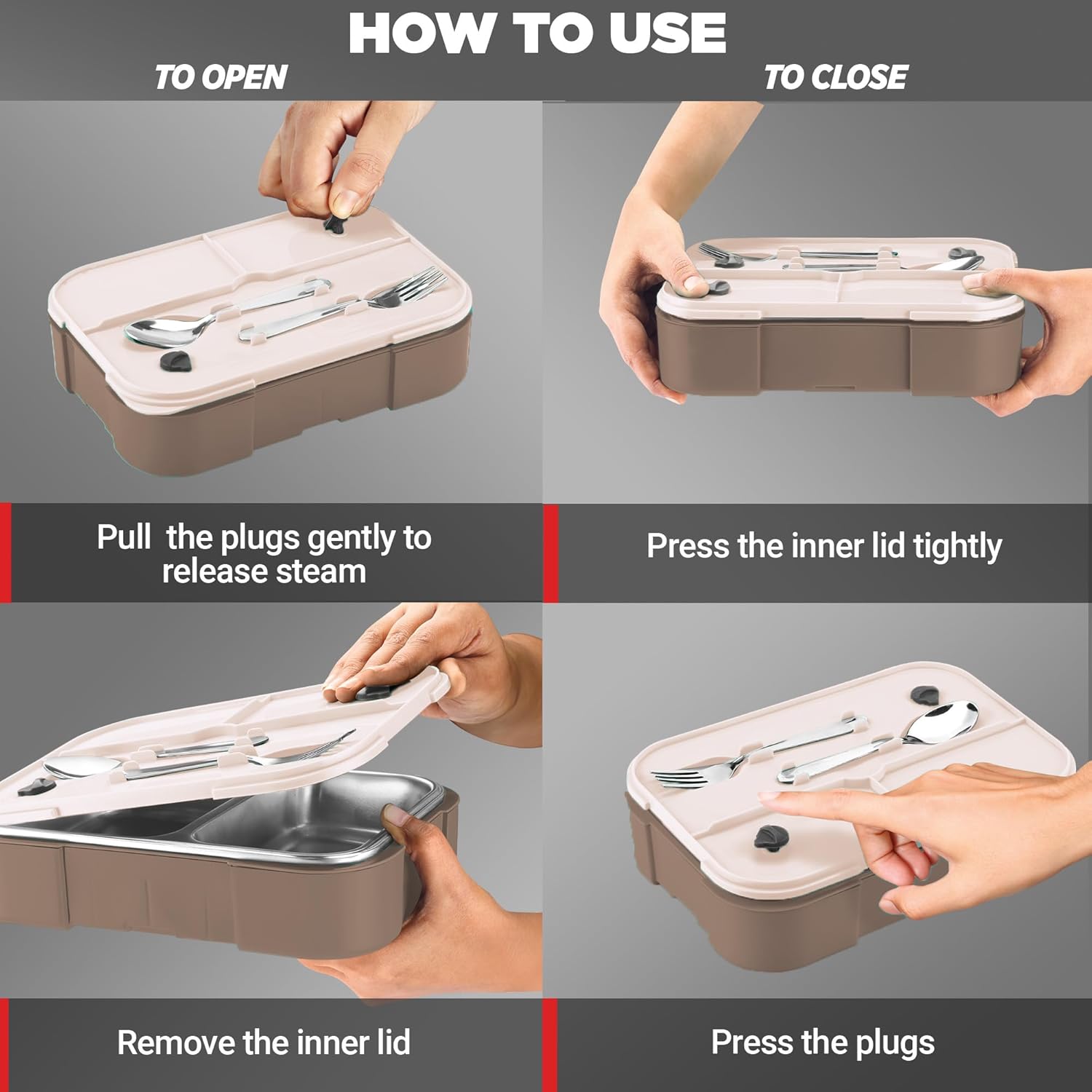 HOW TO USE

TO OPEN

Pull the plugs gently to release steam

Remove the inner lid

TO CLOSE

Press the inner lid tightly

Press the plugs