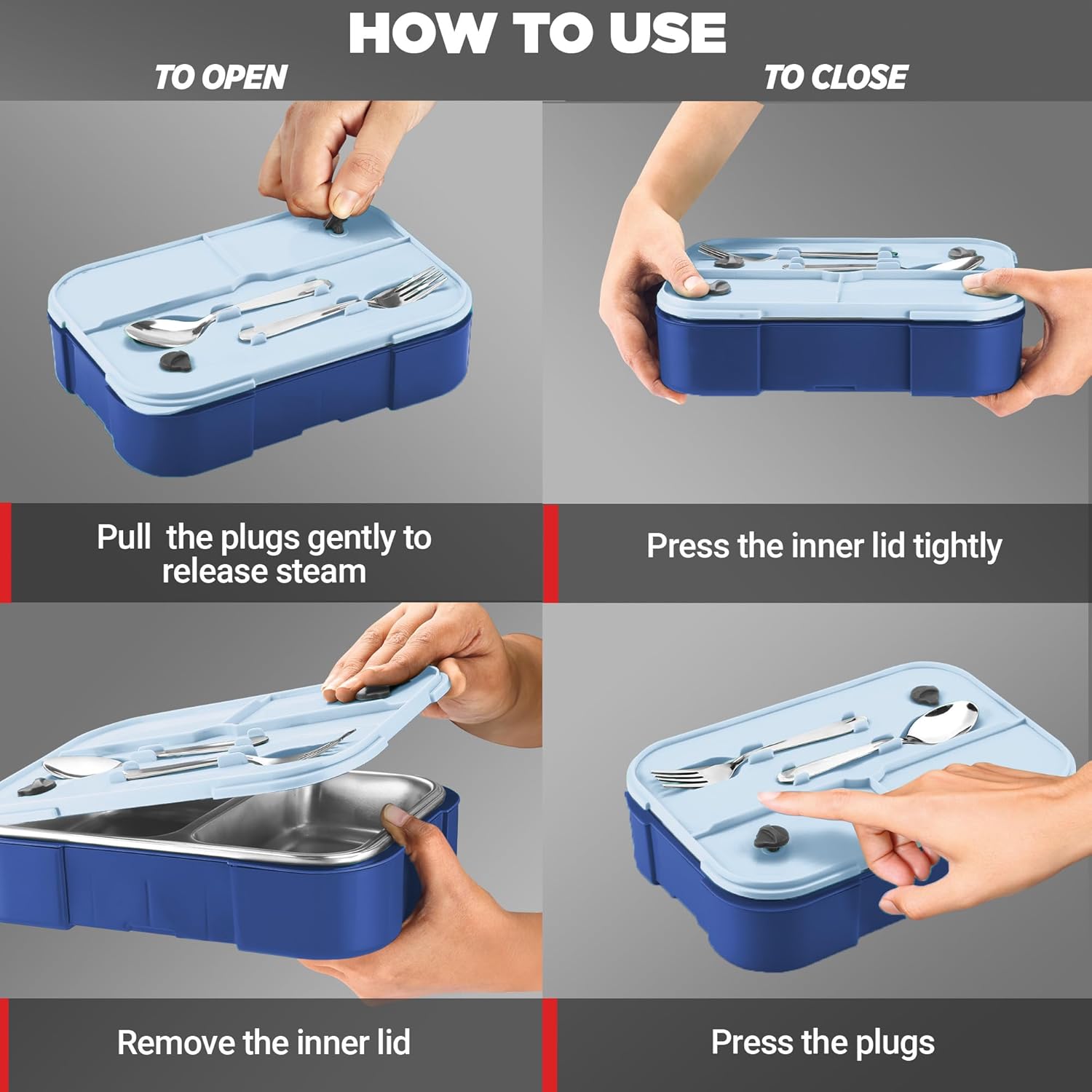 HOW TO USE

TO OPEN

Pull  the plugs gently to release steam

Remove the inner lid

TO CLOSE

Press the inner lid tightly

Press the plugs