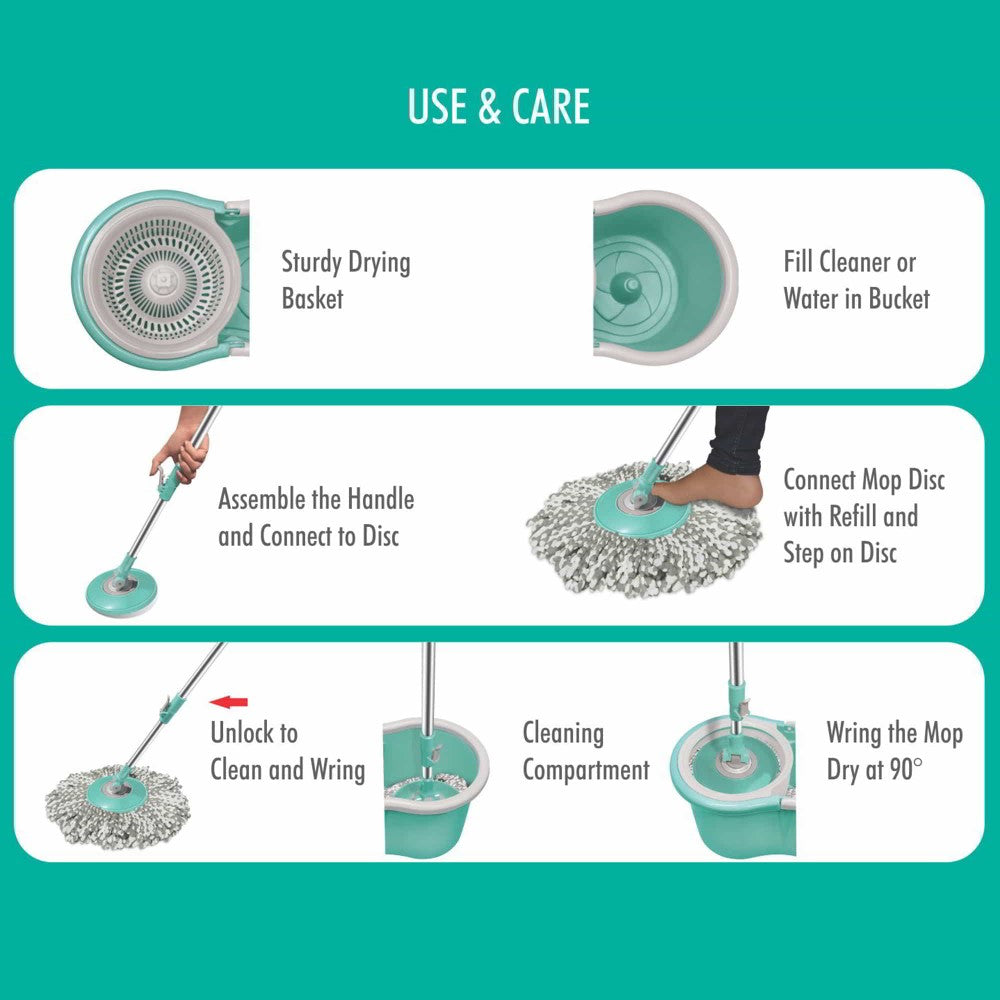 USE & CARE

Sturdy Drying Basket

Fill Cleaner or Water in Bucket

Assemble the Handle and Connect to Disc

Connect Mop Disc with Refill and Step on Disc

Unlock to Clean and Wring

Cleaning Compartment

Wring the Mop Dry at 90°