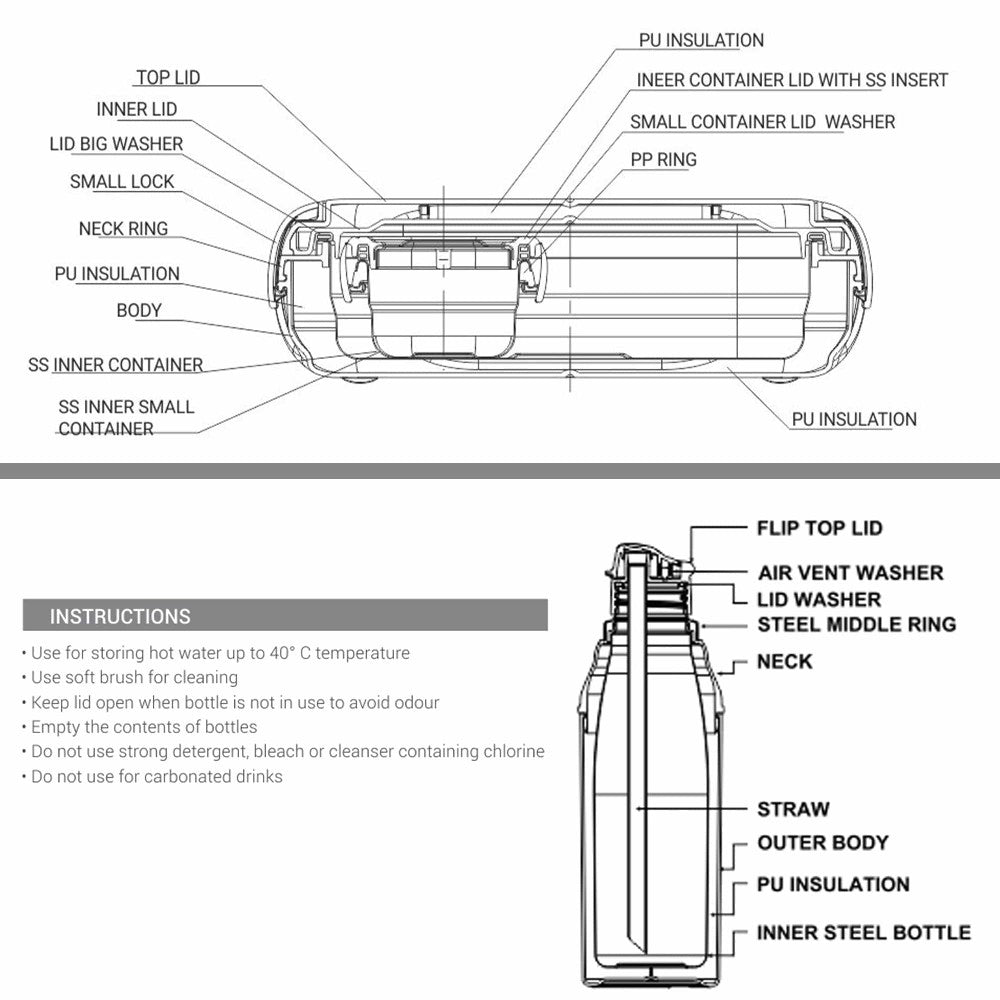 TOP LID
INNER LID
LID BIG WASHER
SMALL LOCK
NECK RING
PU INSULATION
BODY
SS INNER CONTAINER
SS INNER SMALL CONTAINER

PU INSULATION
INEER CONTAINER LID WITH SS INSERT
SMALL CONTAINER LID WASHER
PP RING

PU INSULATION

INSTRUCTIONS
• Use for storing hot water up to 40° C temperature
• Use soft brush for cleaning
• Keep lid open when bottle is not in use to avoid odour
• Empty the contents of bottles
• Do not use strong detergent, bleach or cleanser containing chlorine
• Do not use for carbonated drinks

FLIP TOP LID
AIR VENT WASHER
LID WASHER
STEEL MIDDLE RING
NECK
STRAW
OUTER BODY
PU INSULATION
INNER STEEL BOTTLE