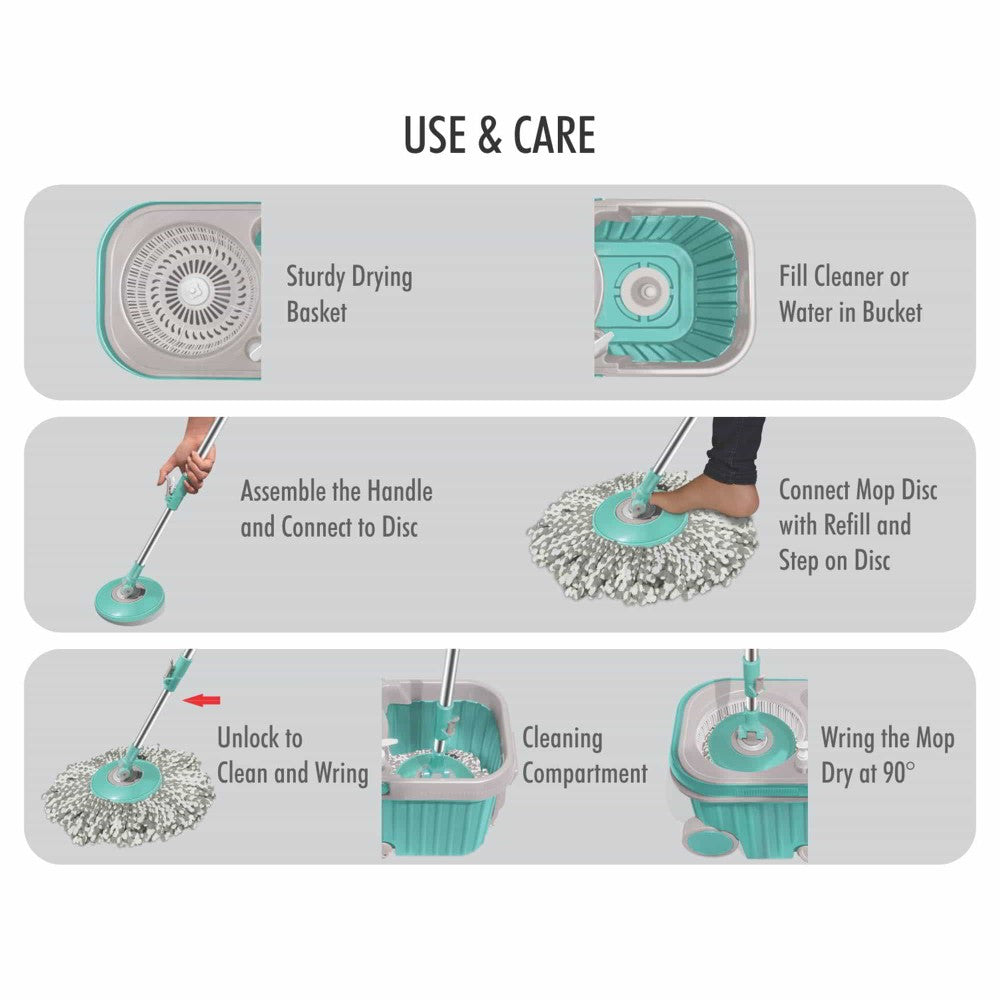 USE & CARE

Sturdy Drying Basket

Fill Cleaner or Water in Bucket

Assemble the Handle and Connect to Disc

Connect Mop Disc with Refill and Step on Disc

Unlock to Clean and Wring

Cleaning Compartment

Wring the Mop Dry at 90°