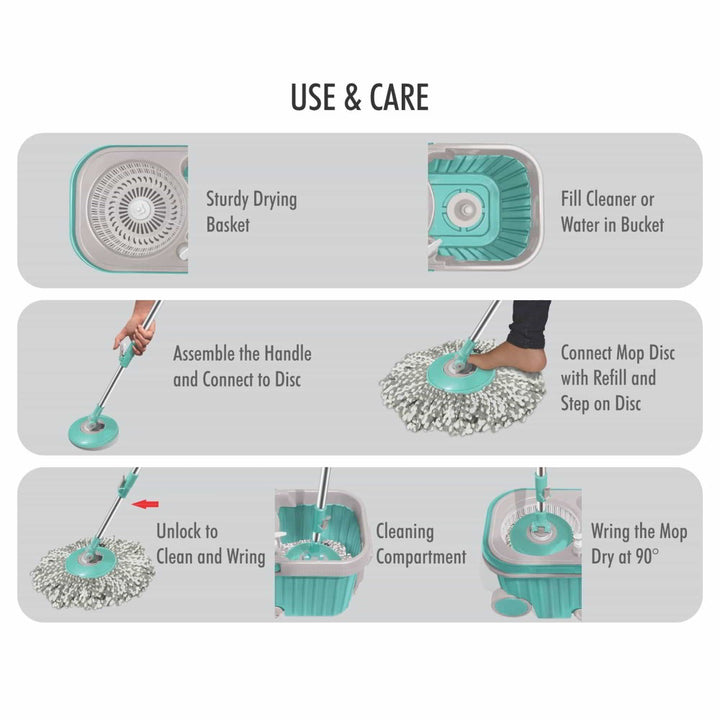 USE & CARE

Sturdy Drying Basket

Fill Cleaner or Water in Bucket

Assemble the Handle and Connect to Disc

Connect Mop Disc with Refill and Step on Disc

Unlock to Clean and Wring

Cleaning Compartment

Wring the Mop Dry at 90°