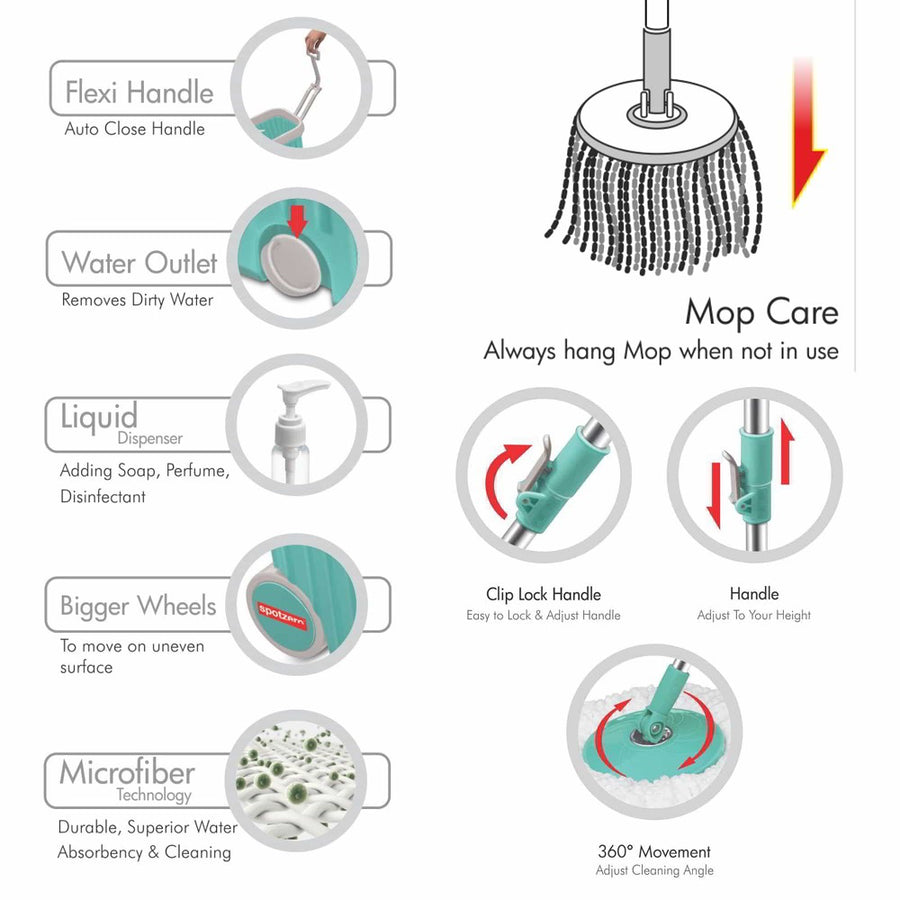 Flexi Handle
Auto Close Handle

Water Outlet
Removes Dirty Water

Liquid
Dispenser
Adding Soap, Perfume, Disinfectant

Bigger Wheels
spotzero
To move on uneven surface

Microfiber
Technology
Durable, Superior Water Absorbency & Cleaning

Mop Care
Always hang Mop when not in use

Clip Lock Handle
Easy to Lock & Adjust Handle

Handle
Adjust To Your Height

360° Movement
Adjust Cleaning Angle