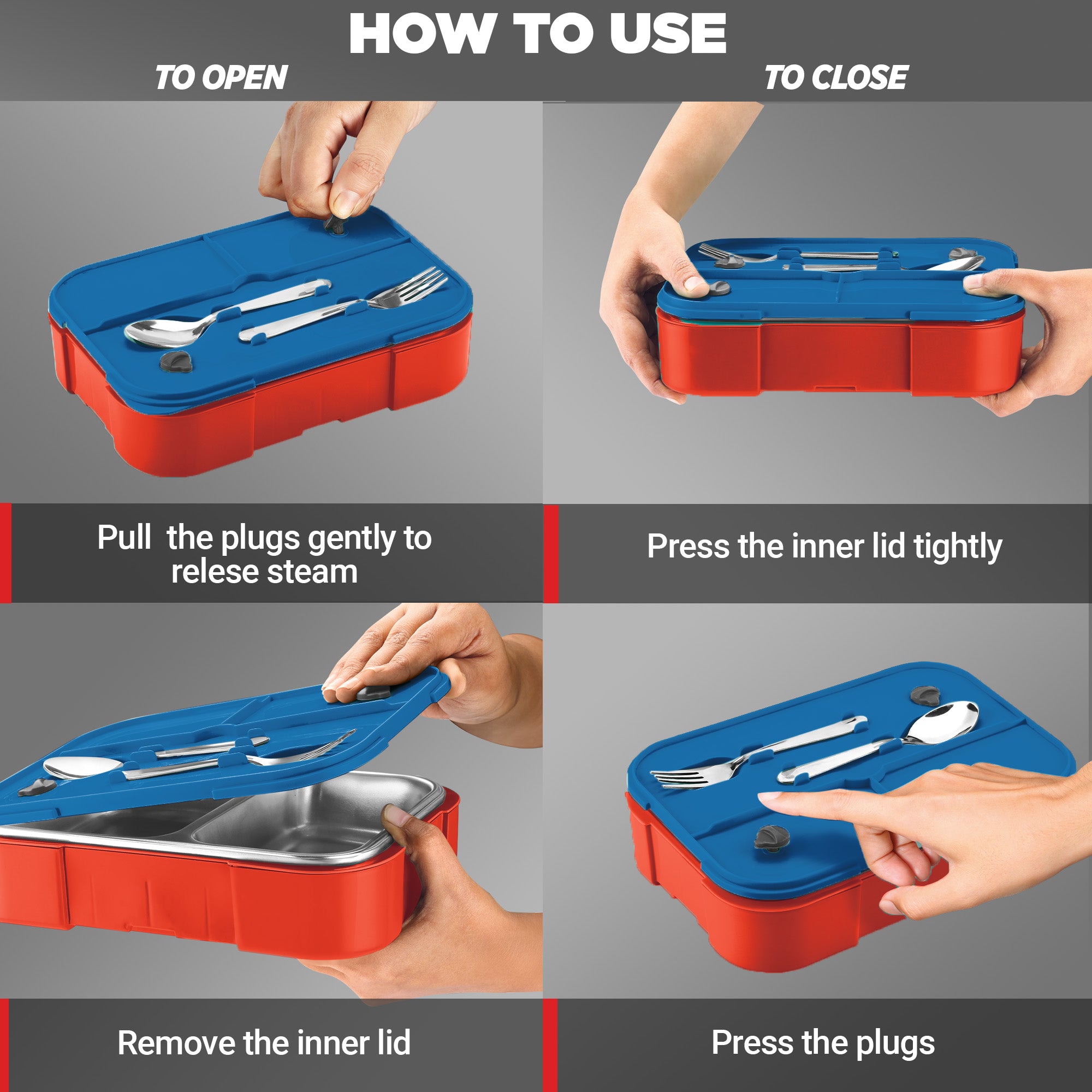 HOW TO USE

TO OPEN

Pull the plugs gently to relese steam

Remove the inner lid

TO CLOSE

Press the inner lid tightly

Press the plugs