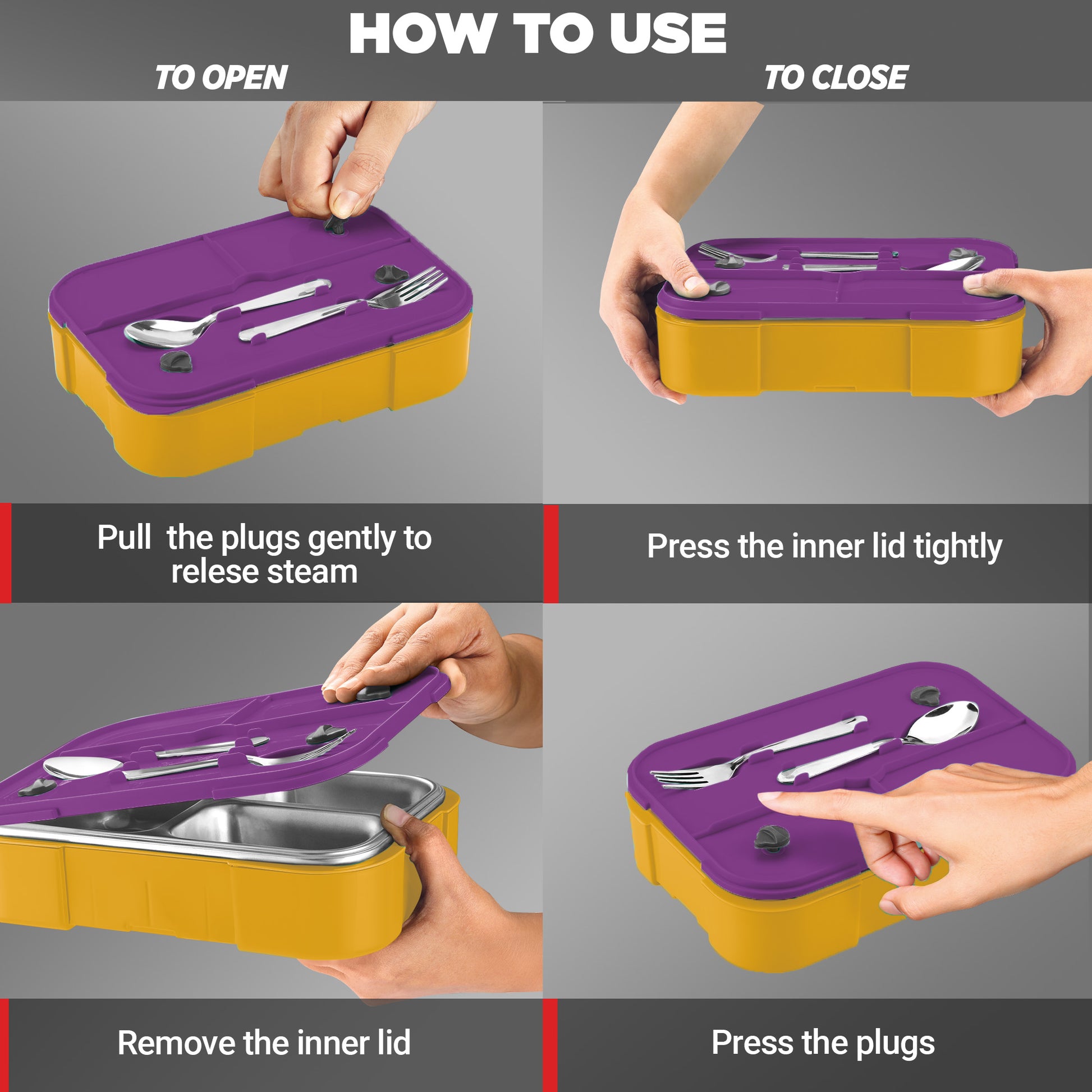 HOW TO USE

TO OPEN

Pull the plugs gently to relese steam

Remove the inner lid

TO CLOSE

Press the inner lid tightly

Press the plugs