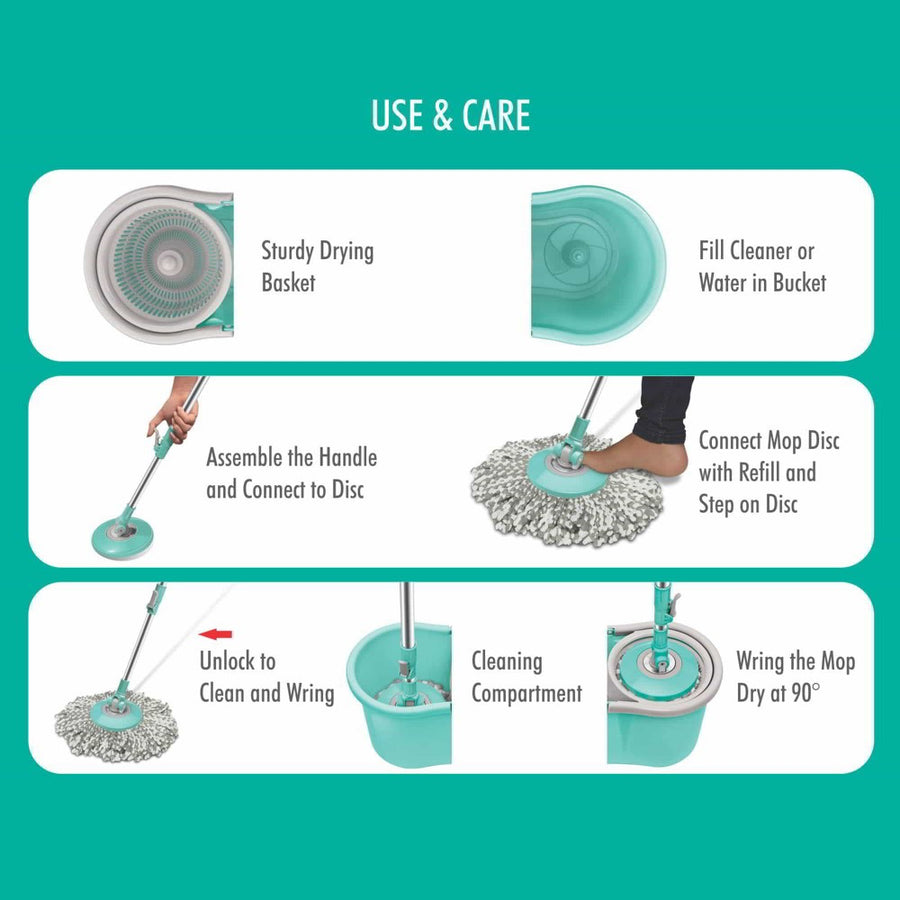 USE & CARE

Sturdy Drying Basket

Fill Cleaner or Water in Bucket

Assemble the Handle and Connect to Disc

Connect Mop Disc with Refill and Step on Disc

Unlock to Clean and Wring

Cleaning Compartment

Wring the Mop Dry at 90°