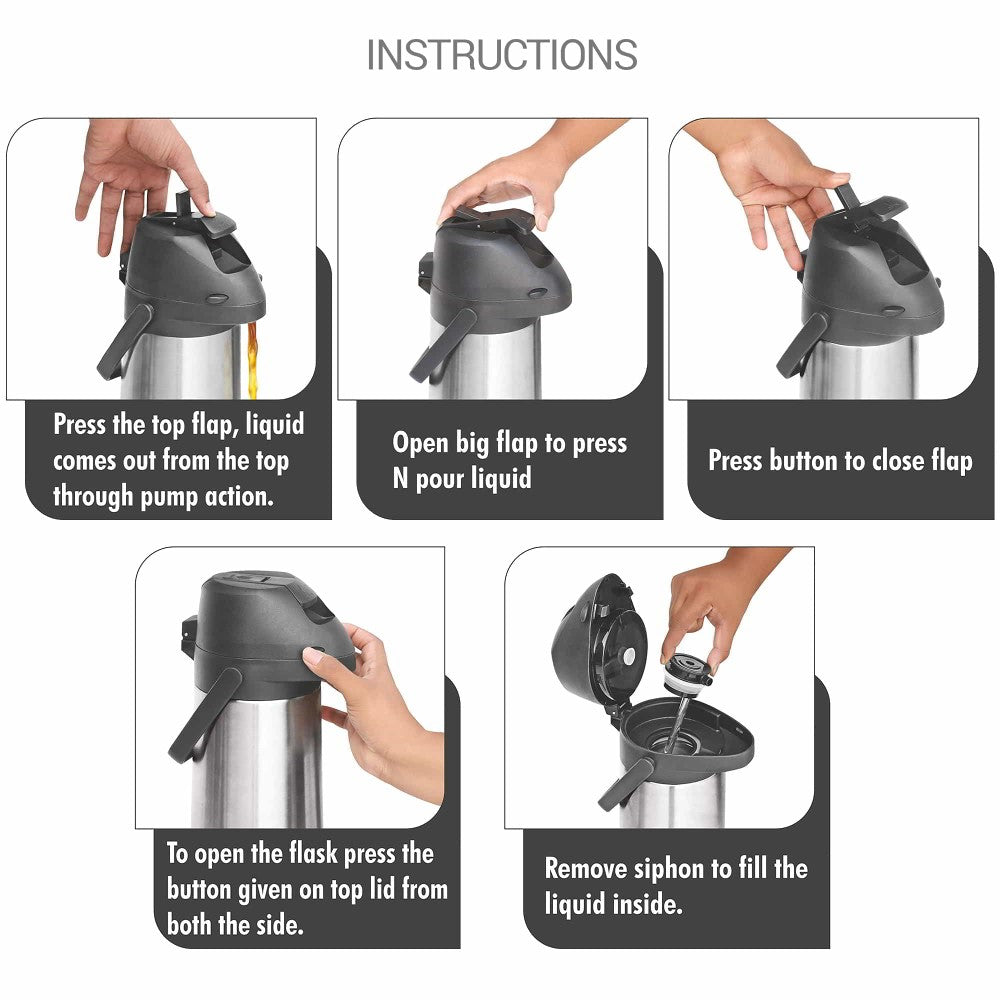 INSTRUCTIONS

Press the top flap, liquid comes out from the top through pump action.

Open big flap to press N pour liquid

Press button to close flap

To open the flask press the button given on top lid from both the side.

Remove siphon to fill the liquid inside.