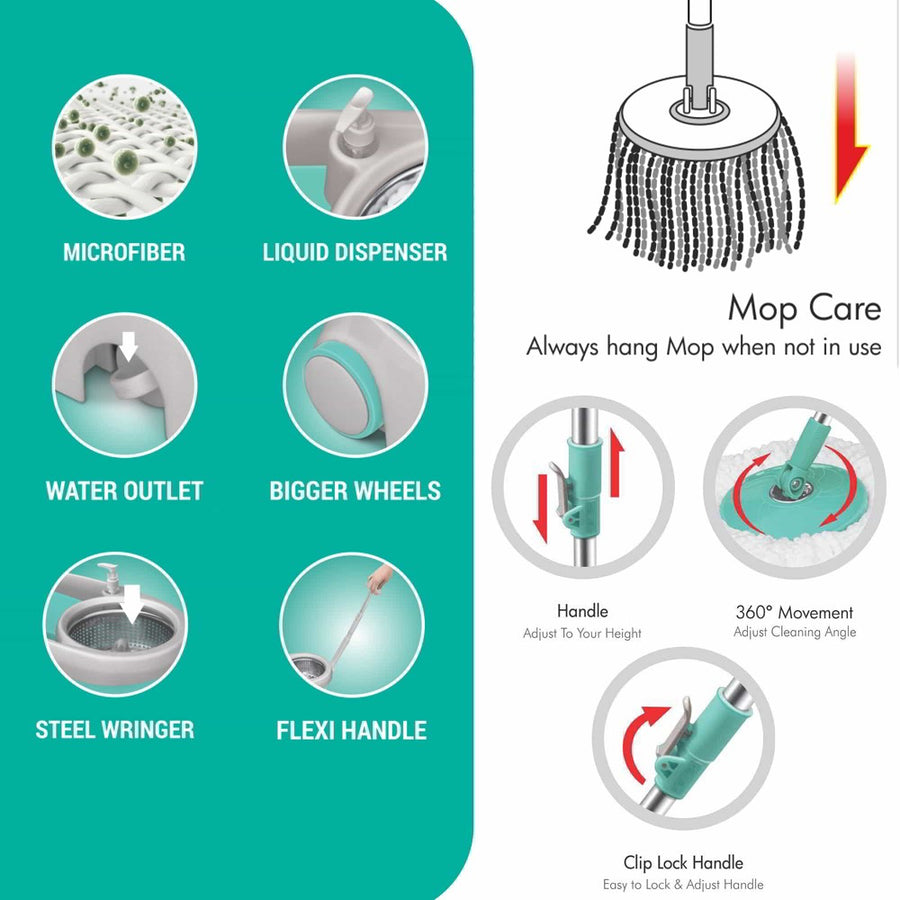 MICROFIBER

LIQUID DISPENSER

WATER OUTLET

BIGGER WHEELS

STEEL WRINGER

FLEXI HANDLE

Mop Care
Always hang Mop when not in use

Handle
Adjust To Your Height

360° Movement
Adjust Cleaning Angle

Clip Lock Handle
Easy to Lock & Adjust Handle