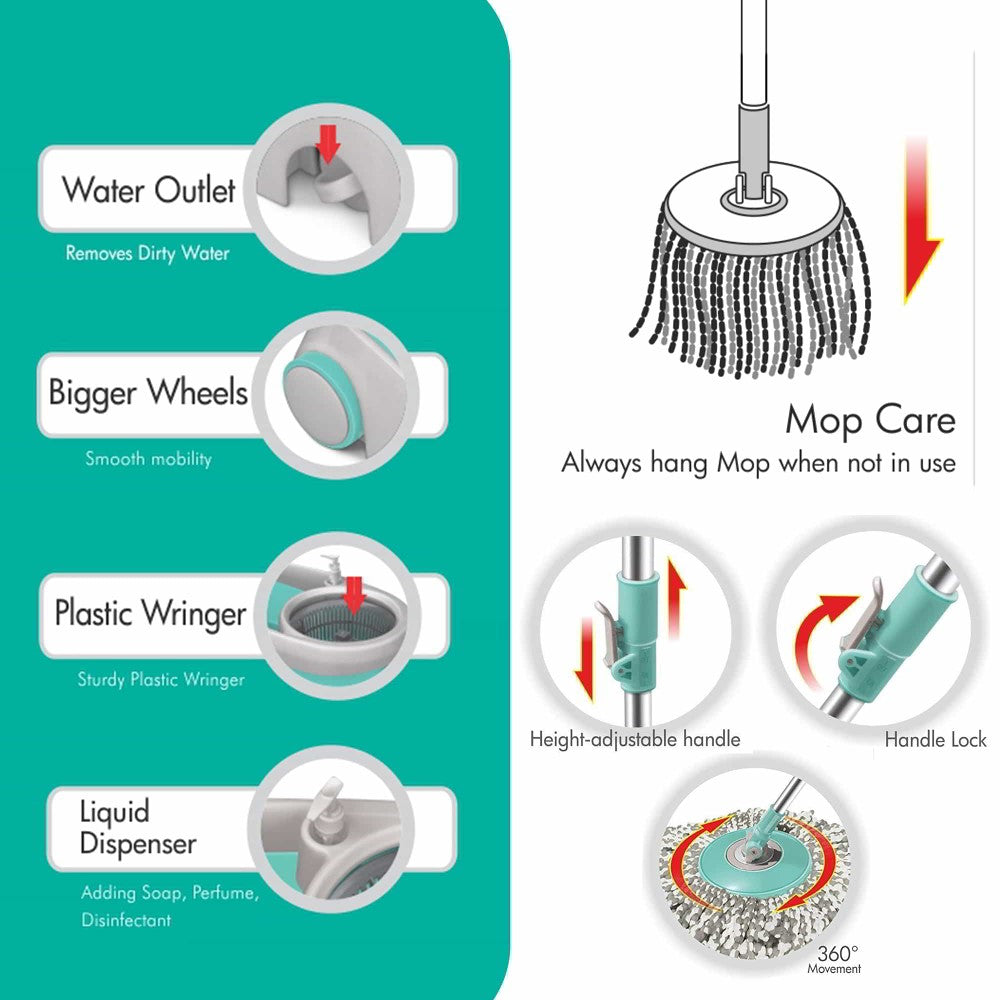 Water Outlet
Removes Dirty Water

Bigger Wheels
Smooth mobility

Plastic Wringer
Sturdy Plastic Wringer

Liquid Dispenser
Adding Soap, Perfume, Disinfectant

Mop Care
Always hang Mop when not in use

Height-adjustable handle

Handle Lock

360°
Movement