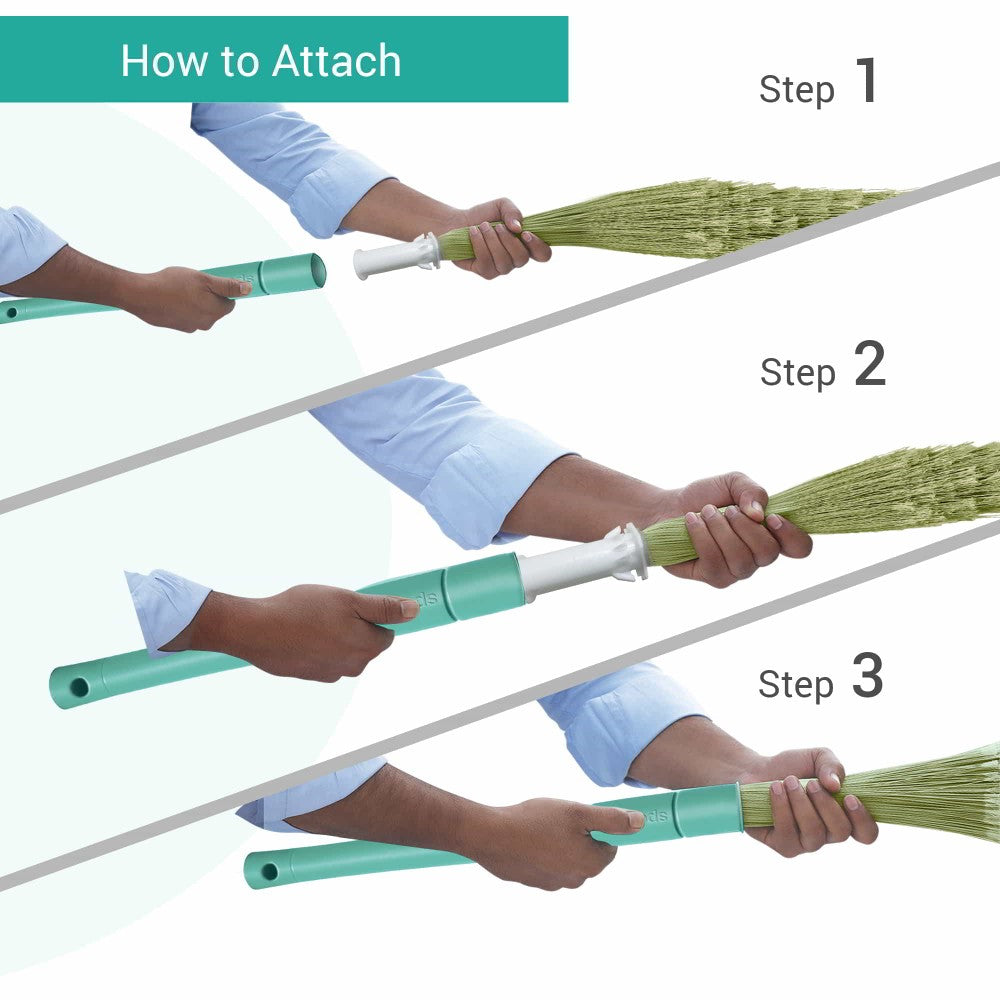 How to Attach

Step 1

Step 2

Step 3